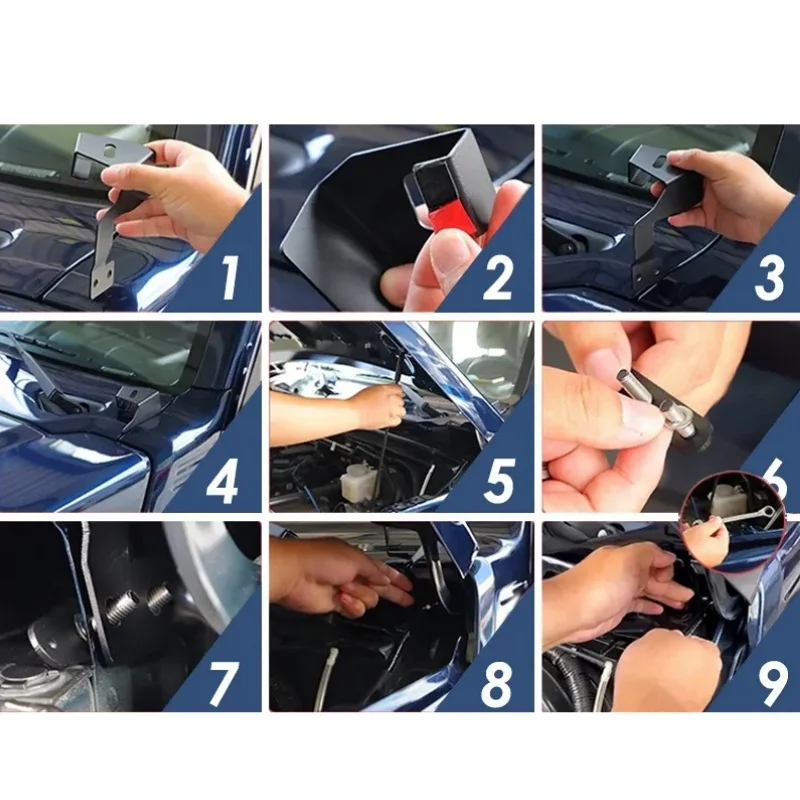 1

2

3

4

5

6

7

8

9