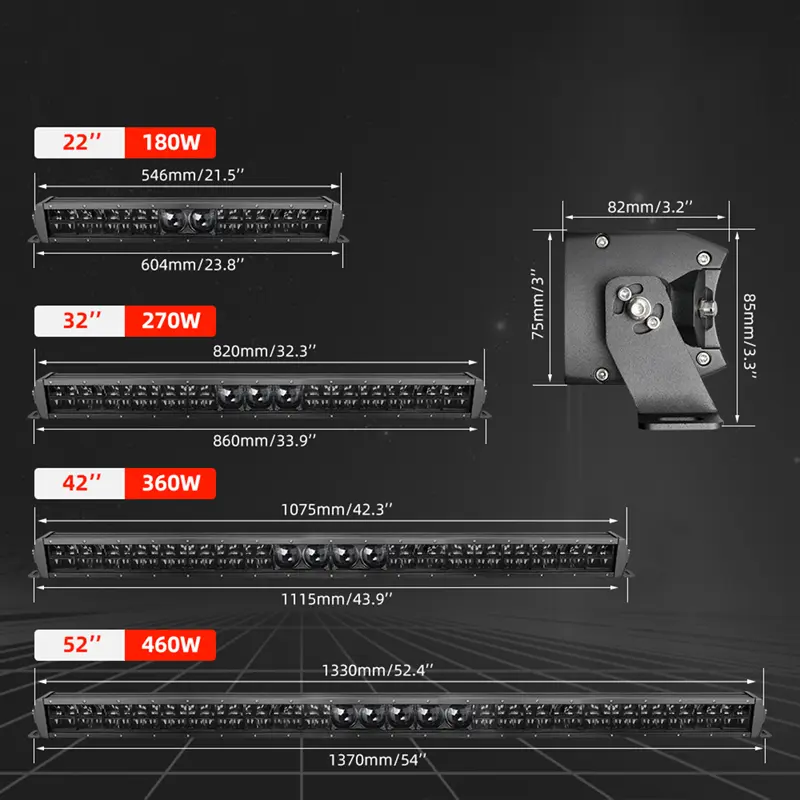 22'' 180W

546mm/21.5''

604mm/23.8''

32'' 270W

820mm/32.3''

860mm/33.9''

42'' 360W

1075mm/42.3''

1115mm/43.9''

52'' 460W

1330mm/52.4''

1370mm/54''

82mm/3.2''

75mm/3''

85mm/3.3''